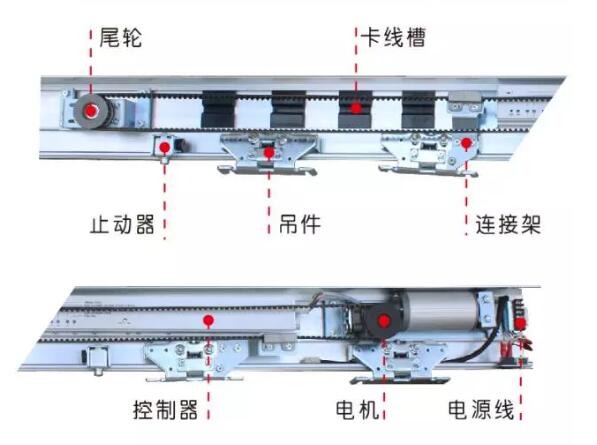 尾轮

卡线槽

止动器

吊件

连接架

控制器

电机

电源线