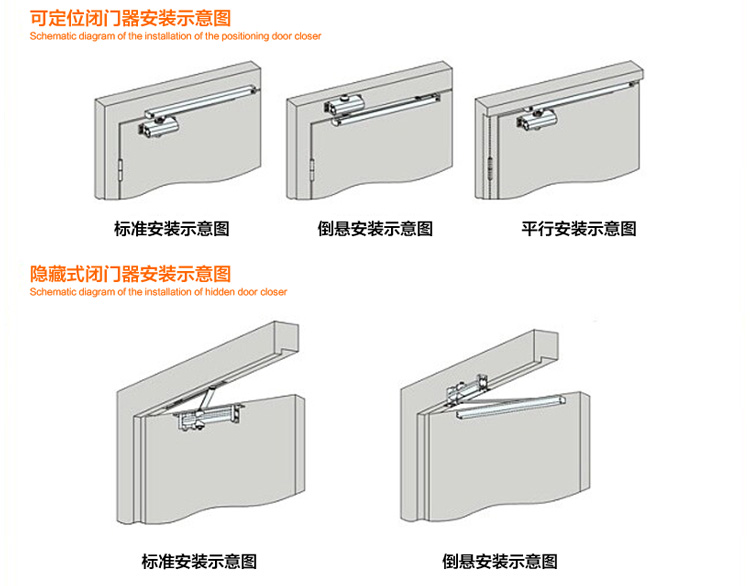 可定位闭门器安装示意图
Schematic diagram of the installation of the positioning door closer

标准安装示意图

倒悬安装示意图

平行安装示意图

隐藏式闭门器安装示意图
Schematic diagram of the installation of hidden door closer

标准安装示意图

倒悬安装示意图