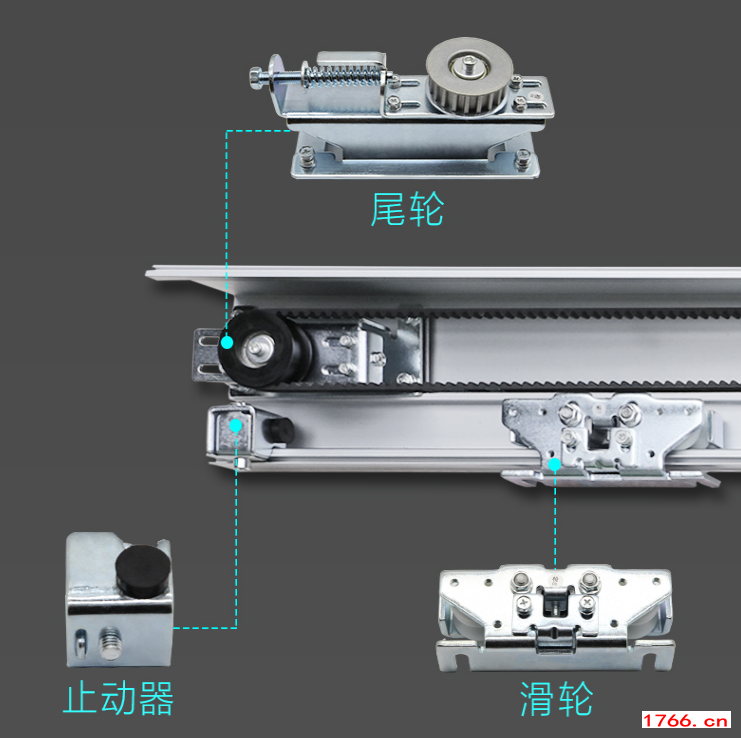 尾轮

止动器

滑轮

1766.cn